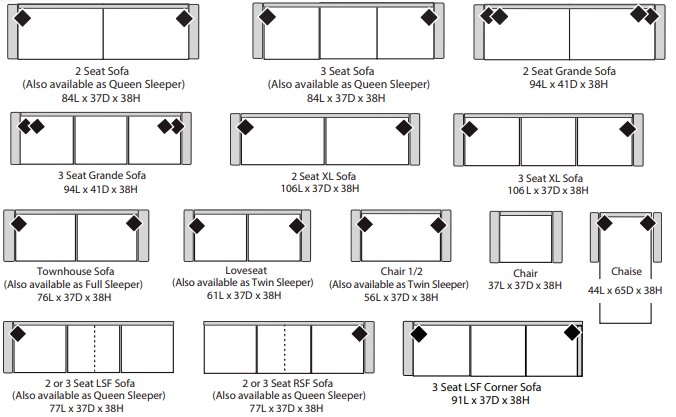 2 Seat Sofa
(Also available as Queen Sleeper)
84L x 37D x 38H

3 Seat Sofa
(Also available as Queen Sleeper)
84L x 37D x 38H

2 Seat Grande Sofa
94L x 41D x 38H

3 Seat Grande Sofa
94L x 41D x 38H

2 Seat XL Sofa
106L x 37D x 38H

3 Seat XL Sofa
106 L x 37D x 38H

Townhouse Sofa
(Also available as Full Sleeper)
76L x 37D x 38H

Loveseat
(Also available as Twin Sleeper)
61L x 37D x 38H

Chair 1/2
(Also available as Twin Sleeper)
56L x 37D x 38H

Chair
37L x 37D x 38H

Chaise
44L x 65D x 38H

2 or 3 Seat LSF Sofa
(Also available as Queen Sleeper)
77L x 37D x 38H

2 or 3 Seat RSF Sofa
(Also available as Queen Sleeper)
77L x 37D x 38H

3 Seat LSF Corner Sofa
91L x 37D x 38H